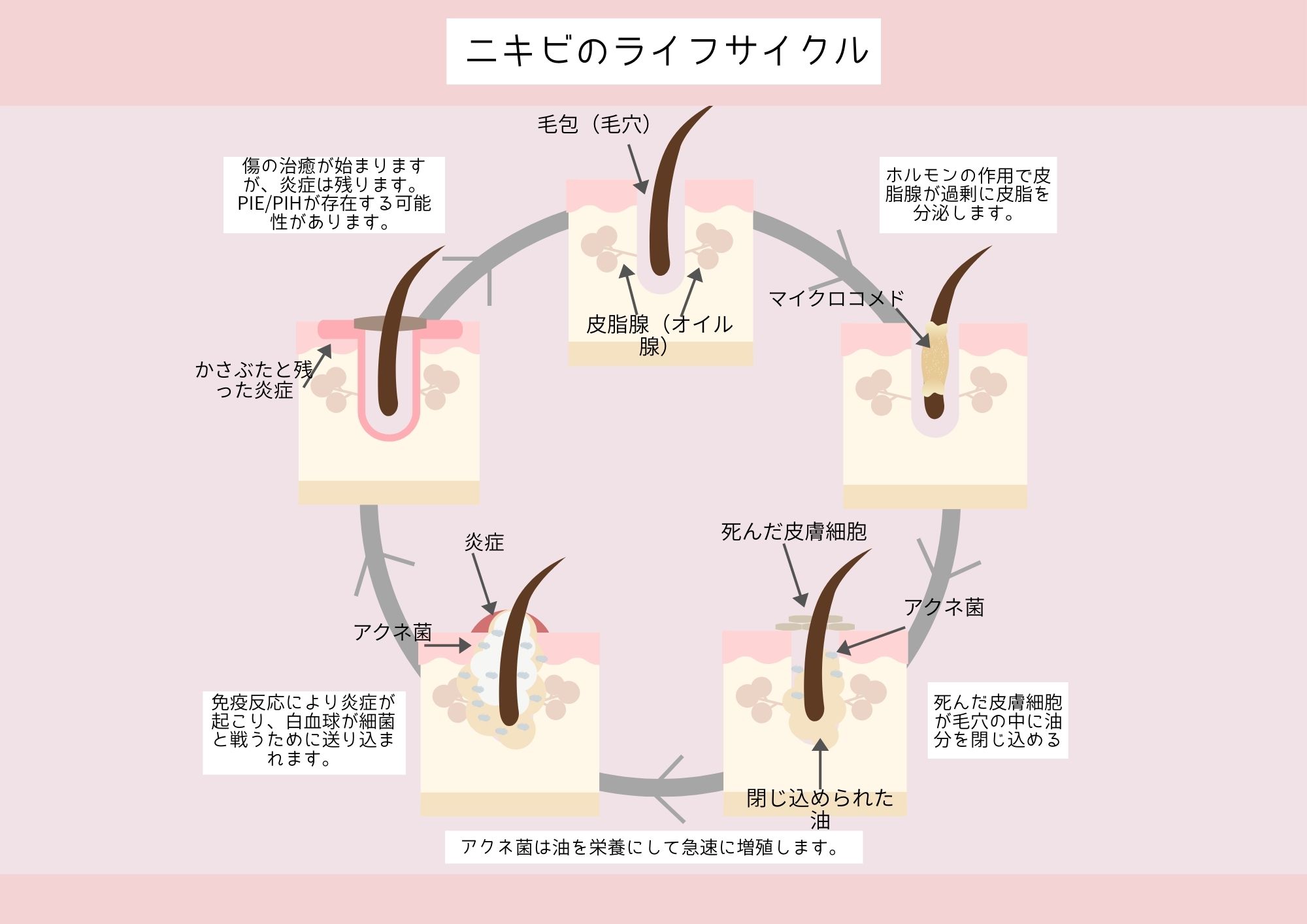 ニキビのライフサイクル

毛包（毛穴）

皮脂腺（オイル腺）

ホルモンの作用で皮脂腺が過剰に皮脂を分泌します。

マイクロコメド

死んだ皮膚細胞

アクネ菌

死んだ皮膚細胞が毛穴の中に油分を閉じ込める

閉じ込められた油

アクネ菌は油を栄養にして急速に増殖します。

炎症

アクネ菌

免疫反応により炎症が起こり、白血球が細菌と戦うために送り込まれます。

かさぶたと残った炎症

傷の治癒が始まりますが、炎症は残ります。PIE/PIHが存在する可能性があります。